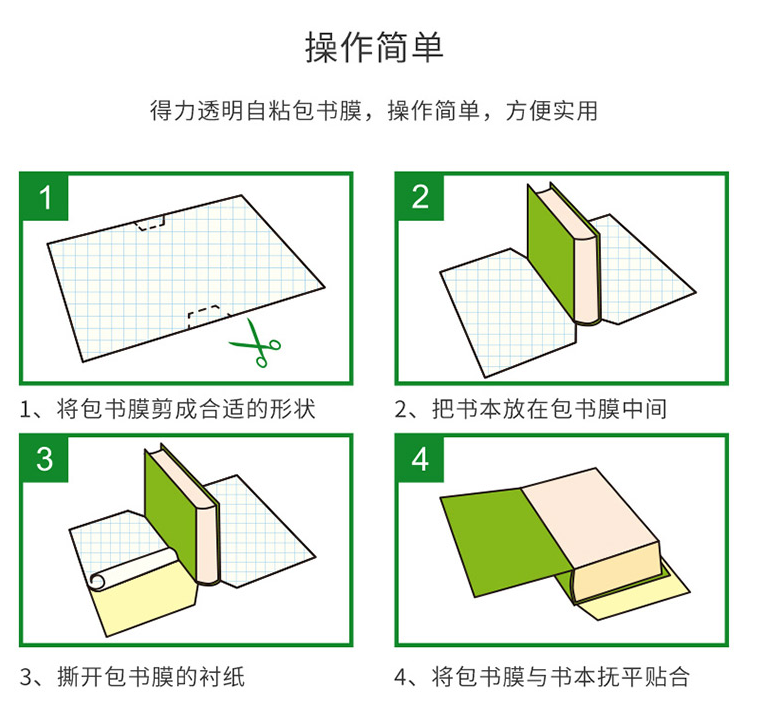 操作简单

得力透明自粘包书膜，操作简单，方便实用

1

1、将包书膜剪成合适的形状

2

2、把书本放在包书膜中间

3

3、撕开包书膜的衬纸

4

4、将包书膜与书本抚平贴合