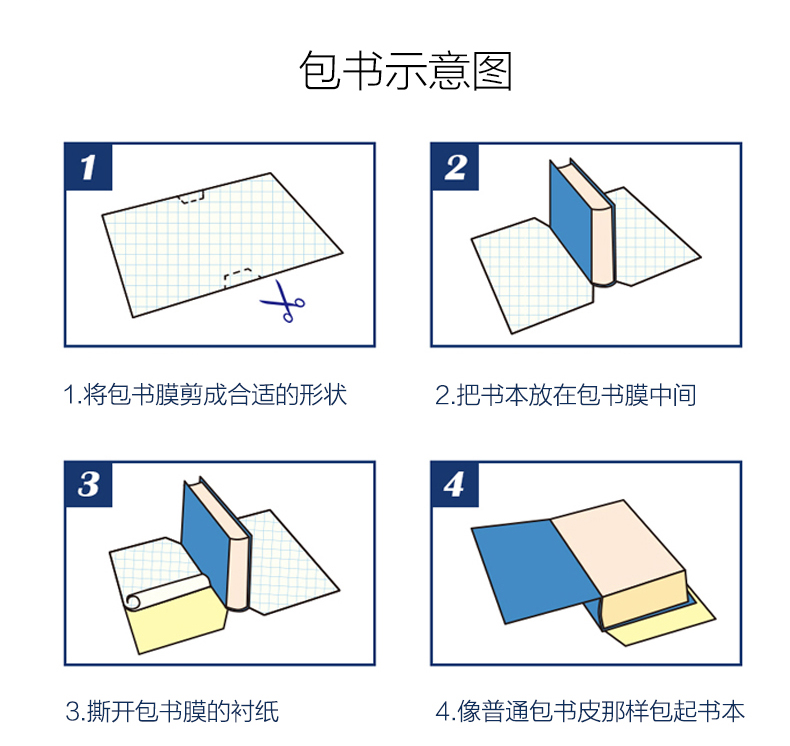 包书示意图

1

1.将包书膜剪成合适的形状

2

2.把书本放在包书膜中间

3

3.撕开包书膜的衬纸

4

4.像普通包书皮那样包起书本