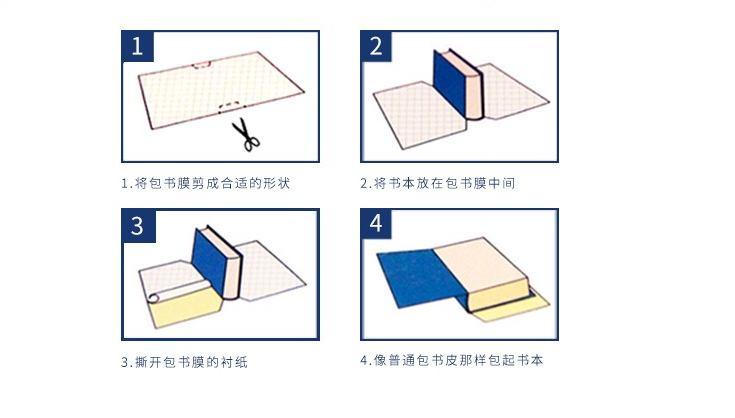 1

1.将包书膜剪成合适的形状

2

2.将书本放在包书膜中间

3

3.撕开包书膜的衬纸

4

4.像普通包书皮那样包起书本