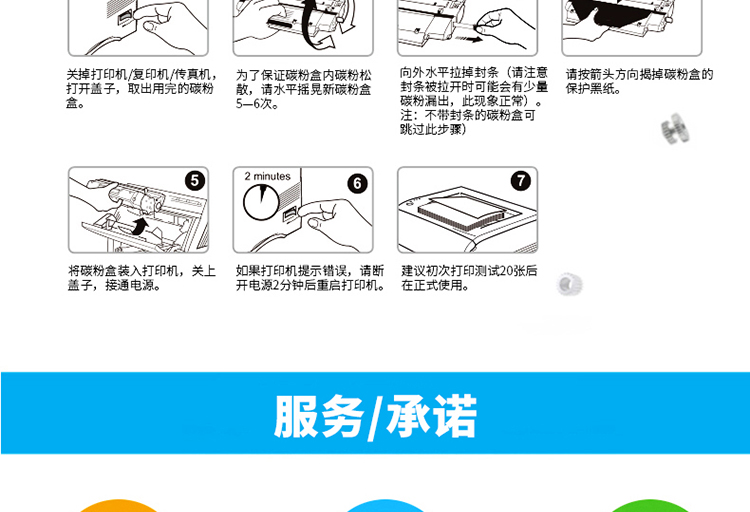 关掉打印机/复印机/传真机，打开盖子，取出用完的碳粉盒。

为了保证碳粉盒内碳粉松散，请水平摇晃新碳粉盒5—6次。

向外水平拉掉封条（请注意封条被拉开时可能会有少量碳粉漏出，此现象正常）。注：不带封条的碳粉盒可跳过此步骤）

请按箭头方向揭掉碳粉盒的保护黑纸。

5

将碳粉盒装入打印机，关上盖子，接通电源。

2 minutes

6

如果打印机提示错误，请断开电源2分钟后重启打印机。

7

建议初次打印测试20张后在正式使用。

服务/承诺