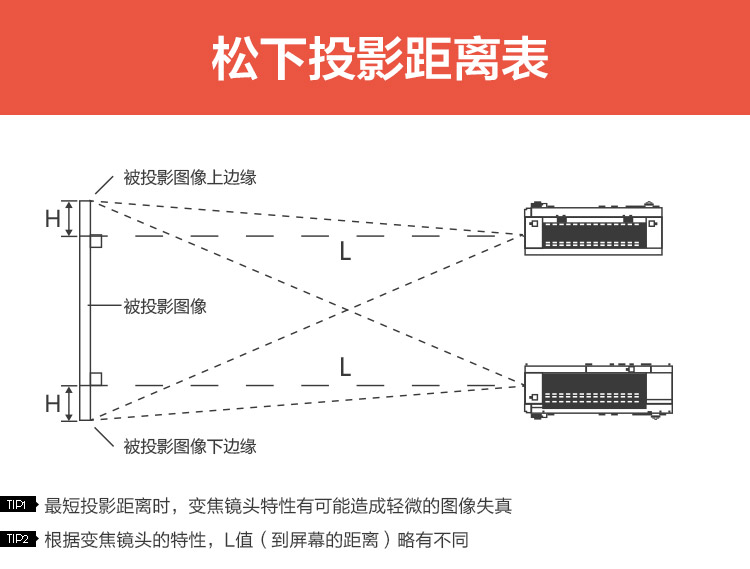 松下投影距离表

被投影图像上边缘

H

L

被投影图像

L

H

被投影图像下边缘

TIP1 最短投影距离时，变焦镜头特性有可能造成轻微的图像失真

TIP2 根据变焦镜头的特性，L值（到屏幕的距离）略有不同