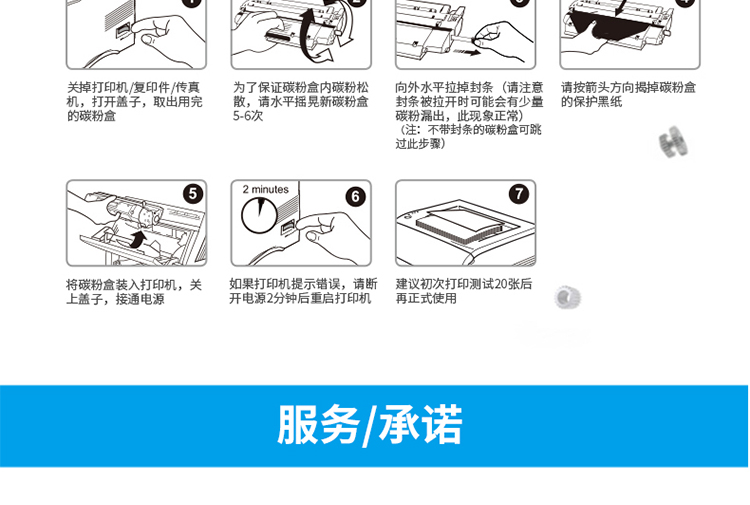 关掉打印机/复印件/传真机，打开盖子，取出用完的碳粉盒

为了保证碳粉盒内碳粉松散，请水平摇晃新碳粉盒5-6次

向外水平拉掉封条（请注意封条被拉开时可能会有少量碳粉漏出，此现象正常）
（注：不带封条的碳粉盒可跳过此步骤）

请按箭头方向揭掉碳粉盒的保护黑纸

5

2 minutes

6

7

将碳粉盒装入打印机，关上盖子，接通电源

如果打印机提示错误，请断开电源2分钟后重启打印机

建议初次打印测试20张后再正式使用

服务/承诺