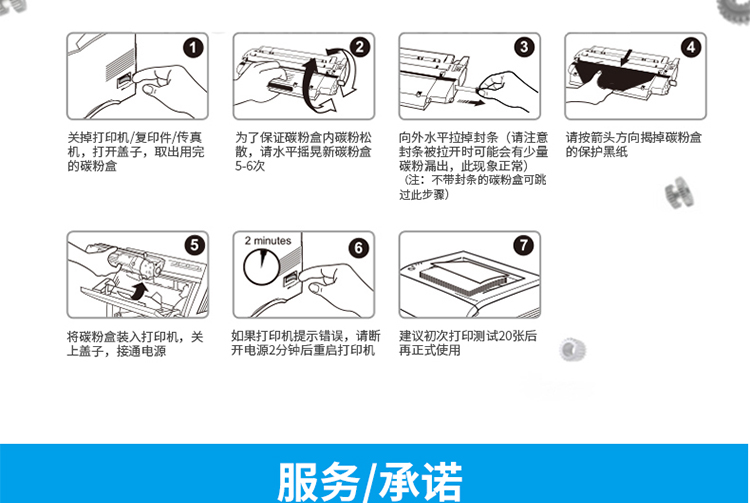 1

关掉打印机/复印件/传真机，打开盖子，取出用完的碳粉盒

2

为了保证碳粉盒内碳粉松散，请水平摇晃新碳粉盒5-6次

3

向外水平拉掉封条（请注意封条被拉开时可能会有少量碳粉漏出，此现象正常）
（注：不带封条的碳粉盒可跳过此步骤）

4

请按箭头方向揭掉碳粉盒的保护黑纸

5

将碳粉盒装入打印机，关上盖子，接通电源

2 minutes

6

如果打印机提示错误，请断开电源2分钟后重启打印机

7

建议初次打印测试20张后再正式使用

服务/承诺